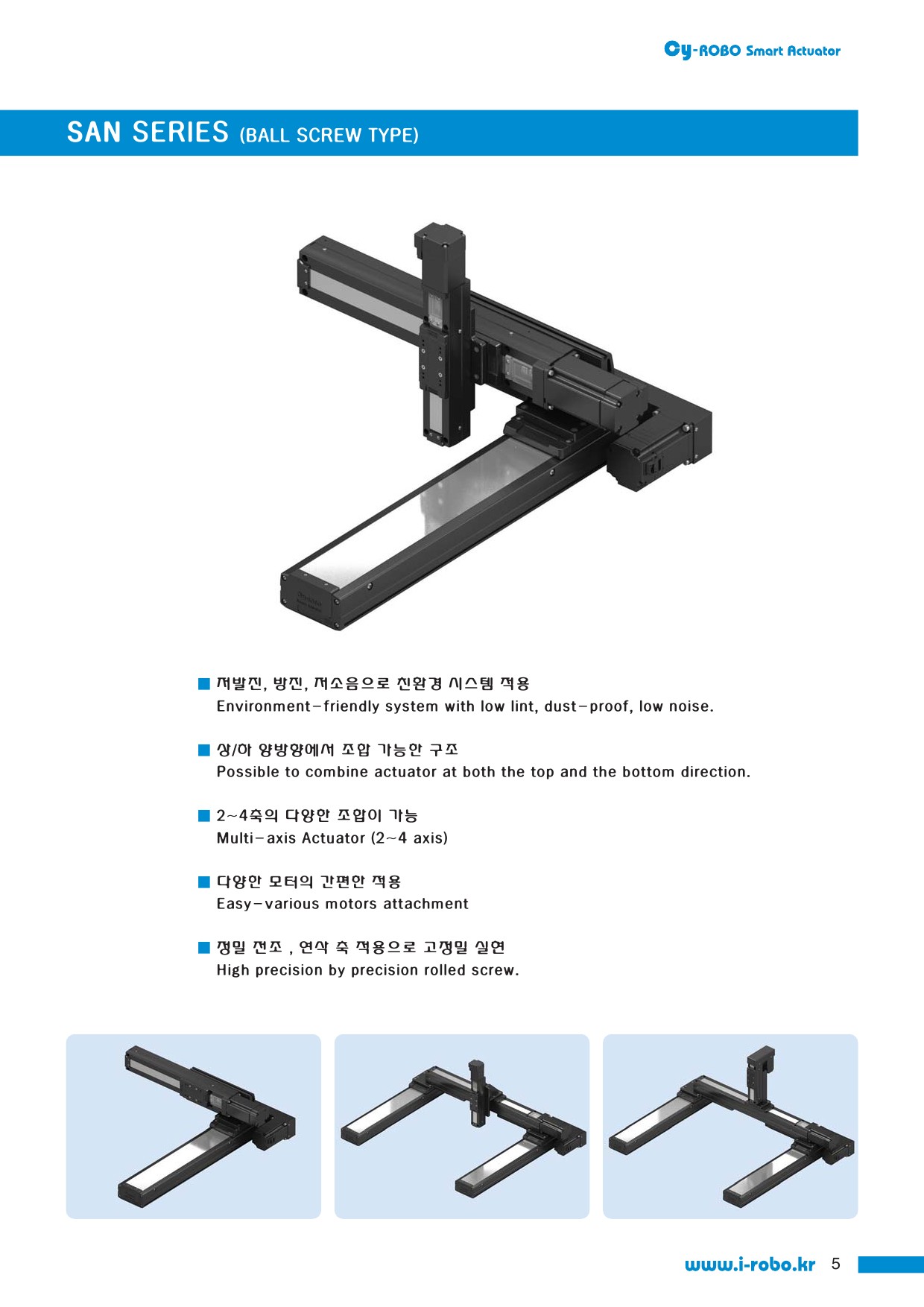 Cy-ROBO Smart Actuator

SAN SERIES (BALL SCREW TYPE)

■ 저발진, 방진, 저소음으로 친환경 시스템 적용
Environment-friendly system with low lint, dust-proof, low noise.

■ 상/하 양방향에서 조합 가능한 구조
Possible to combine actuator at both the top and the bottom direction.

■ 2~4축의 다양한 조합이 가능
Multi-axis Actuator (2~4 axis)

■ 다양한 모터의 간편한 적용
Easy-various motors attachment

■ 정밀 전조 , 연삭 축 적용으로 고정밀 실현
High precision by precision rolled screw.

www.i-robo.kr 5