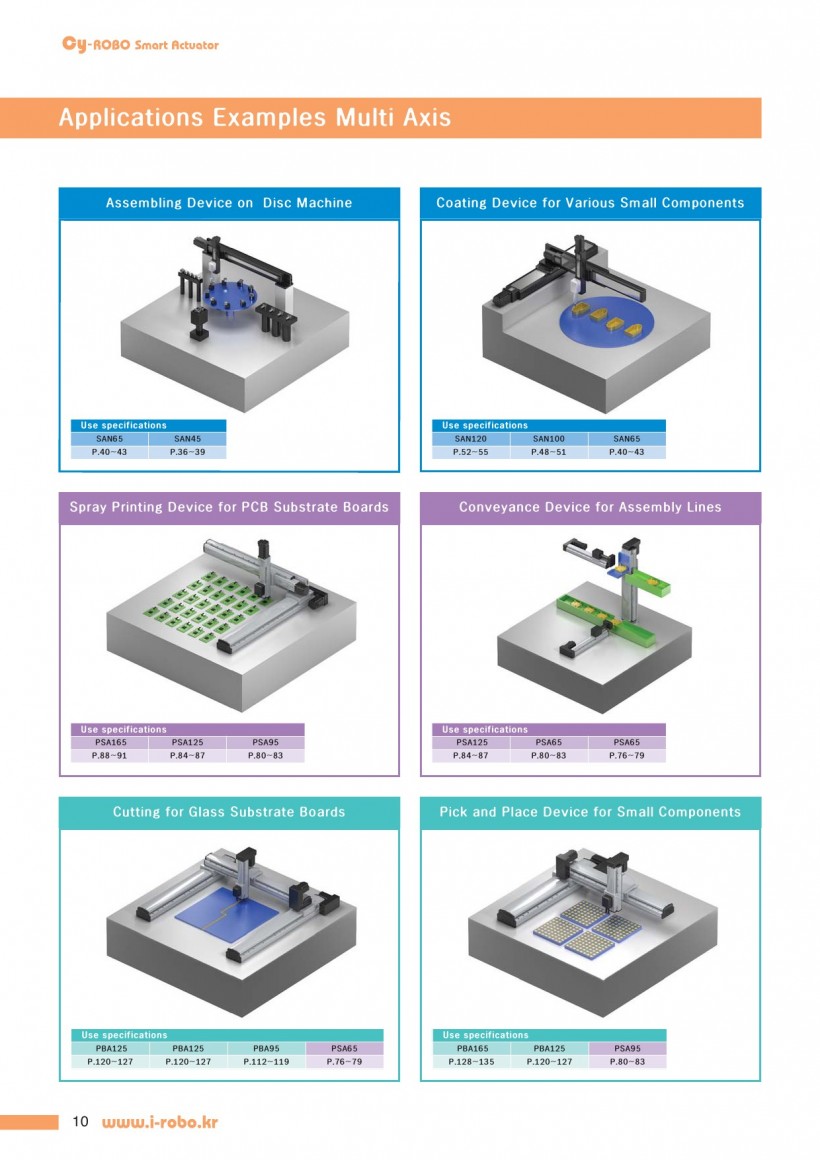 Cy-ROBO Smart Actuator

Applications Examples Multi Axis

Assembling Device on Disc Machine

Use specifications

| SAN65 | SAN45 |
|---|---|
| P.40~43 | P.36~39 |

Coating Device for Various Small Components

Use specifications

| SAN120 | SAN100 | SAN65 |
|---|---|---|
| P.52~55 | P.48~51 | P.40~43 |

Spray Printing Device for PCB Substrate Boards

Use specifications

| PSA165 | PSA125 | PSA95 |
|---|---|---|
| P.88~91 | P.84~87 | P.80~83 |

Conveyance Device for Assembly Lines

Use specifications

| PSA125 | PSA65 | PSA65 |
|---|---|---|
| P.84~87 | P.80~83 | P.76~79 |

Cutting for Glass Substrate Boards

Use specifications

| PBA125 | PBA125 | PBA95 | PSA65 |
|---|---|---|---|
| P.120~127 | P.120~127 | P.112~119 | P.76~79 |

Pick and Place Device for Small Components

Use specifications

| PBA165 | PBA125 | PSA95 |
|---|---|---|
| P.128~135 | P.120~127 | P.80~83 |

10 www.i-robo.kr